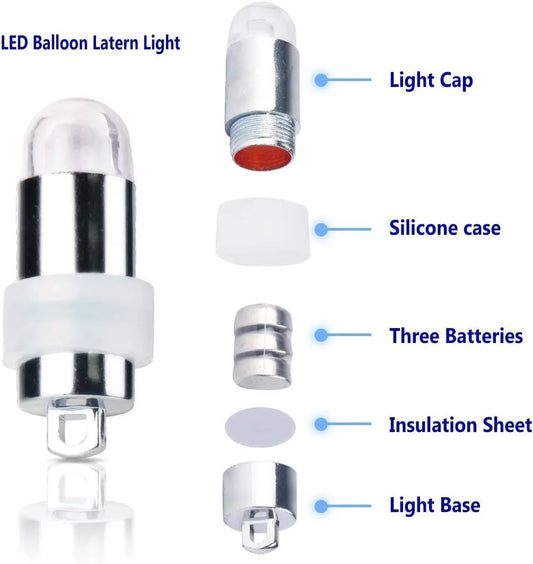 LED Balloon Latern Light

Light Cap

Silicone case

Three Batteries

Insulation Sheet

Light Base