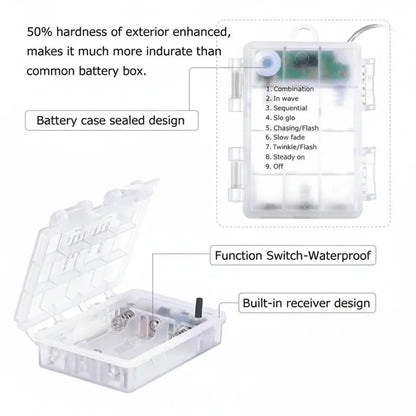 50% hardness of exterior enhanced, makes it much more indurate than common battery box.

Battery case sealed design

1. Combination
2. In wave
3. Sequential
4. Slo glo
5. Chasing/Flash
6. Slow fade
7. Twinkle/Flash
8. Steady on
9. Off

Function Switch-Waterproof

Built-in receiver design