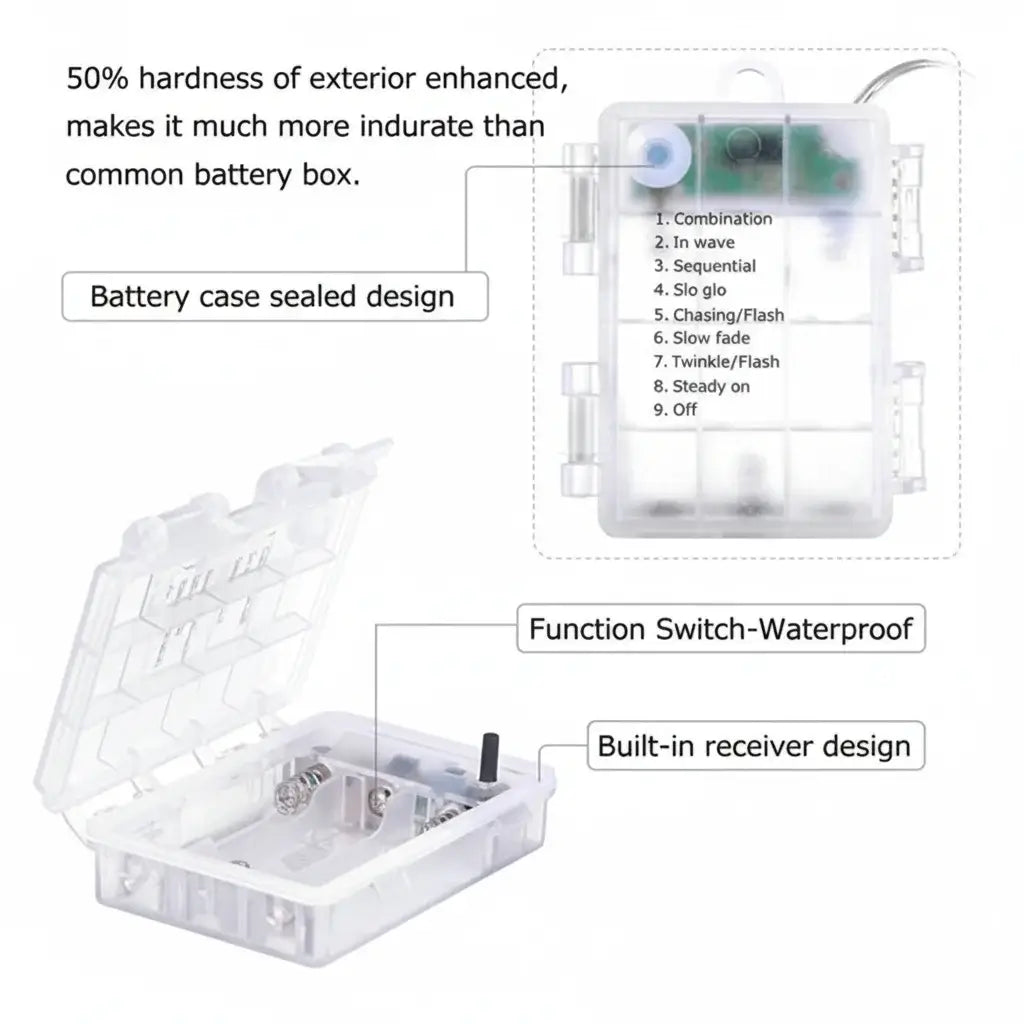 50% hardness of exterior enhanced, makes it much more indurate than common battery box.

Battery case sealed design

1. Combination
2. In wave
3. Sequential
4. Slo glo
5. Chasing/Flash
6. Slow fade
7. Twinkle/Flash
8. Steady on
9. Off

Function Switch-Waterproof

Built-in receiver design