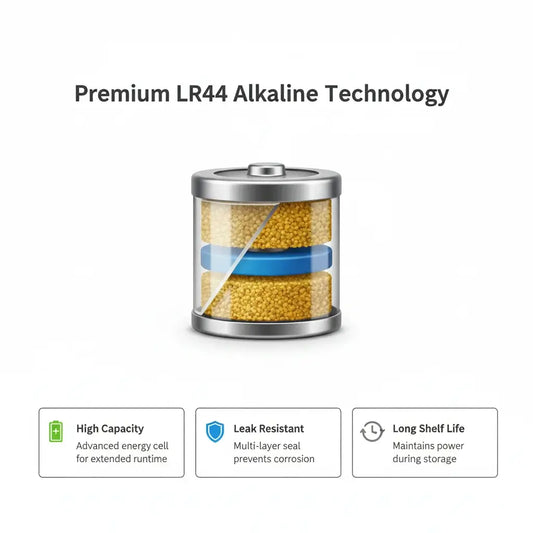 Premium LR44 Alkaline Technology

High Capacity
Advanced energy cell for extended runtime

Leak Resistant
Multi-layer seal prevents corrosion

Long Shelf Life
Maintains power during storage