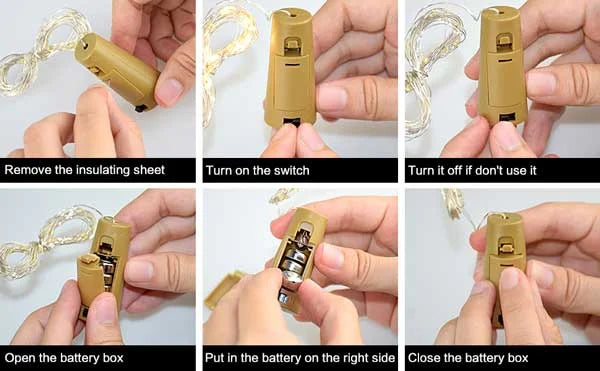 Remove the insulating sheet

Turn on the switch

Turn it off if don't use it

Open the battery box

Put in the battery on the right side

Close the battery box